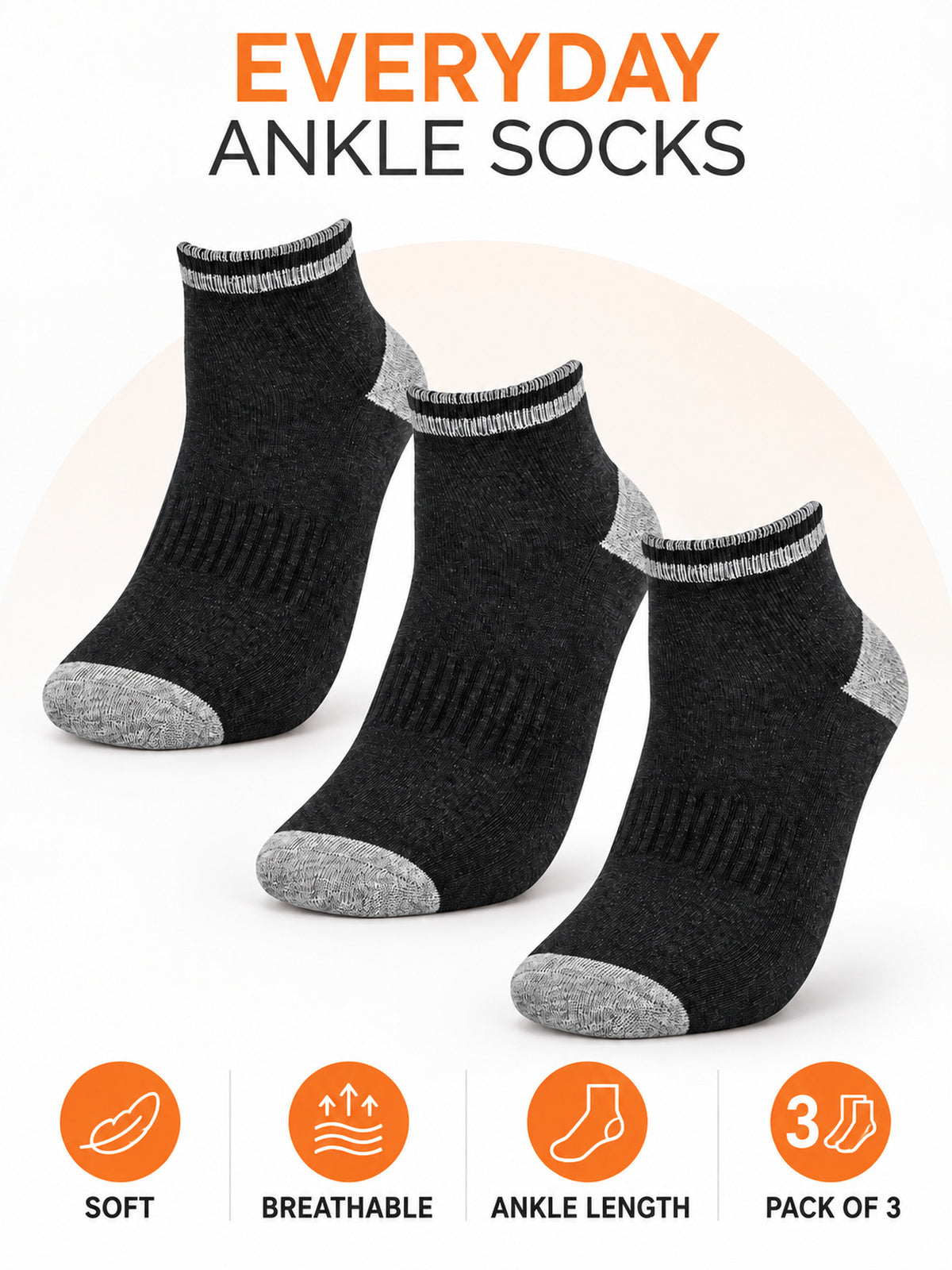 EVERYDAY
ANKLE SOCKS

SOFT

BREATHABLE

ANKLE LENGTH

3

PACK OF 3