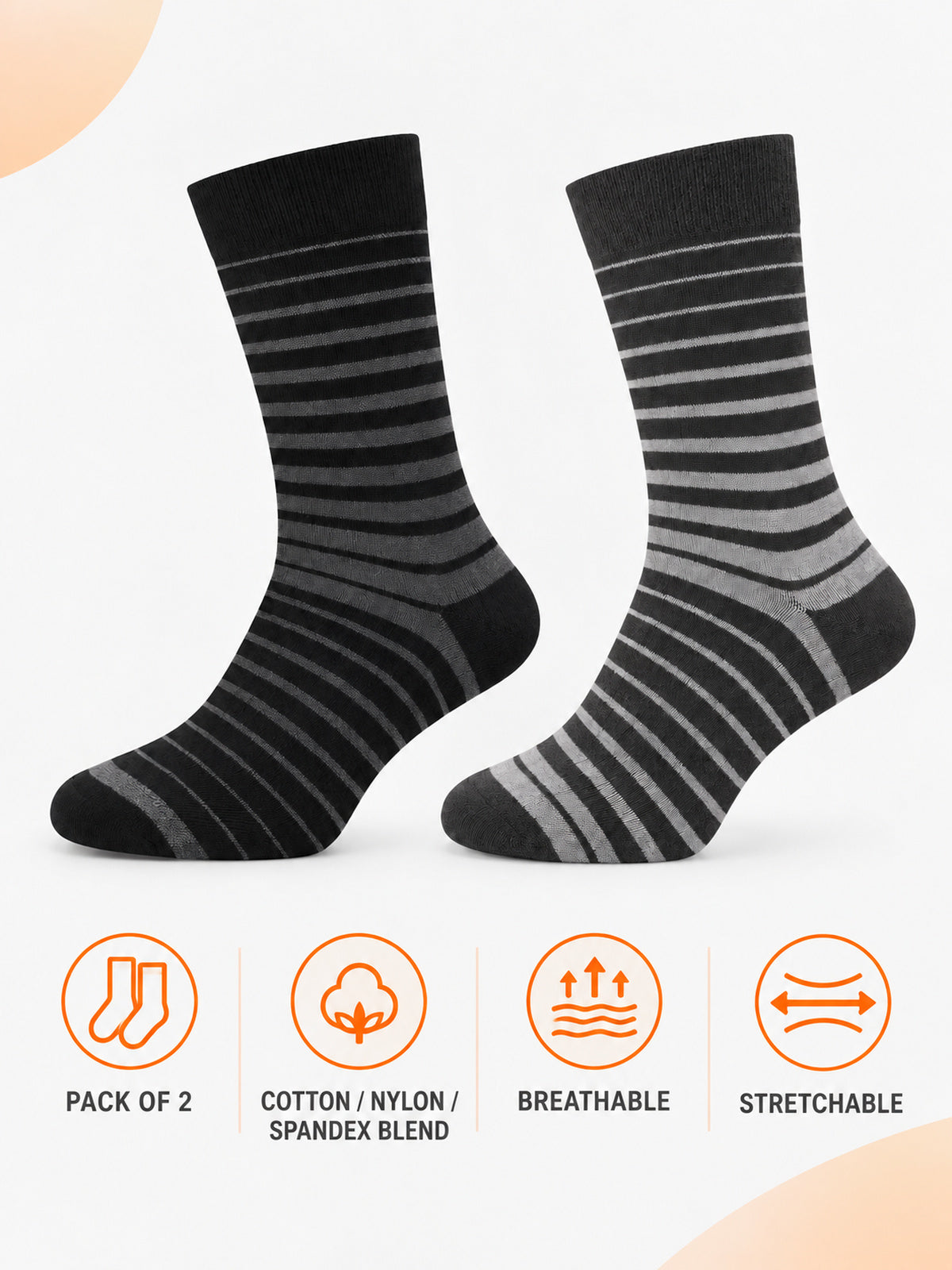 PACK OF 2

COTTON / NYLON / SPANDEX BLEND

BREATHABLE

STRETCHABLE