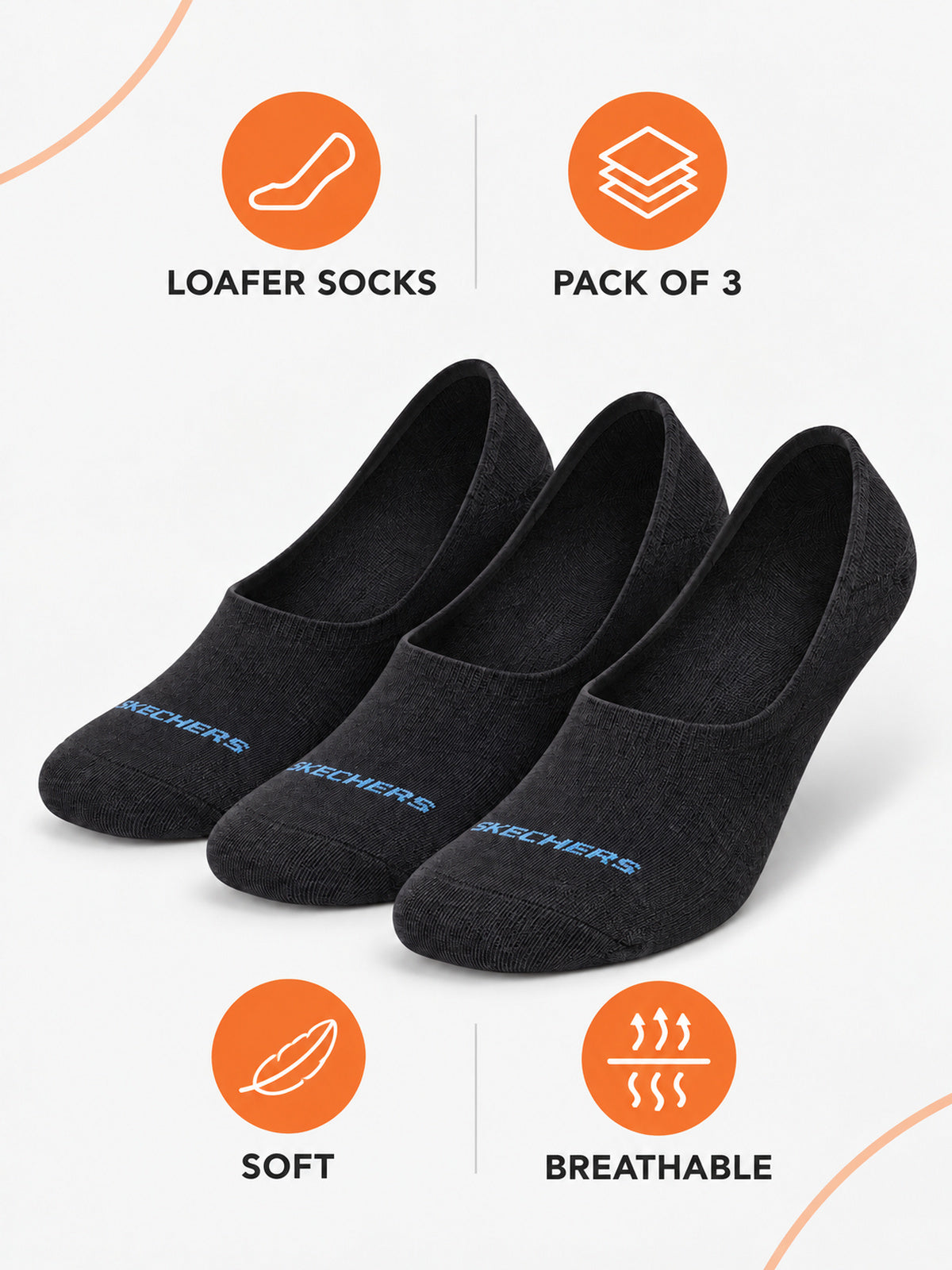 LOAFER SOCKS

PACK OF 3

SKECHERS

SKECHERS

SKECHERS

SOFT

BREATHABLE