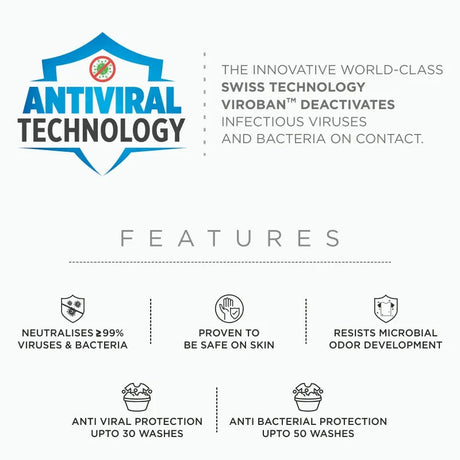 ANTIVIRAL TECHNOLOGY

THE INNOVATIVE WORLD-CLASS SWISS TECHNOLOGY VIROBAN™ DEACTIVATES INFECTIOUS VIRUSES AND BACTERIA ON CONTACT.

FEATURES

NEUTRALISES ≥99% VIRUSES & BACTERIA

PROVEN TO BE SAFE ON SKIN

RESISTS MICROBIAL ODOR DEVELOPMENT

ANTI VIRAL PROTECTION UPTO 30 WASHES

ANTI BACTERIAL PROTECTION UPTO 50 WASHES