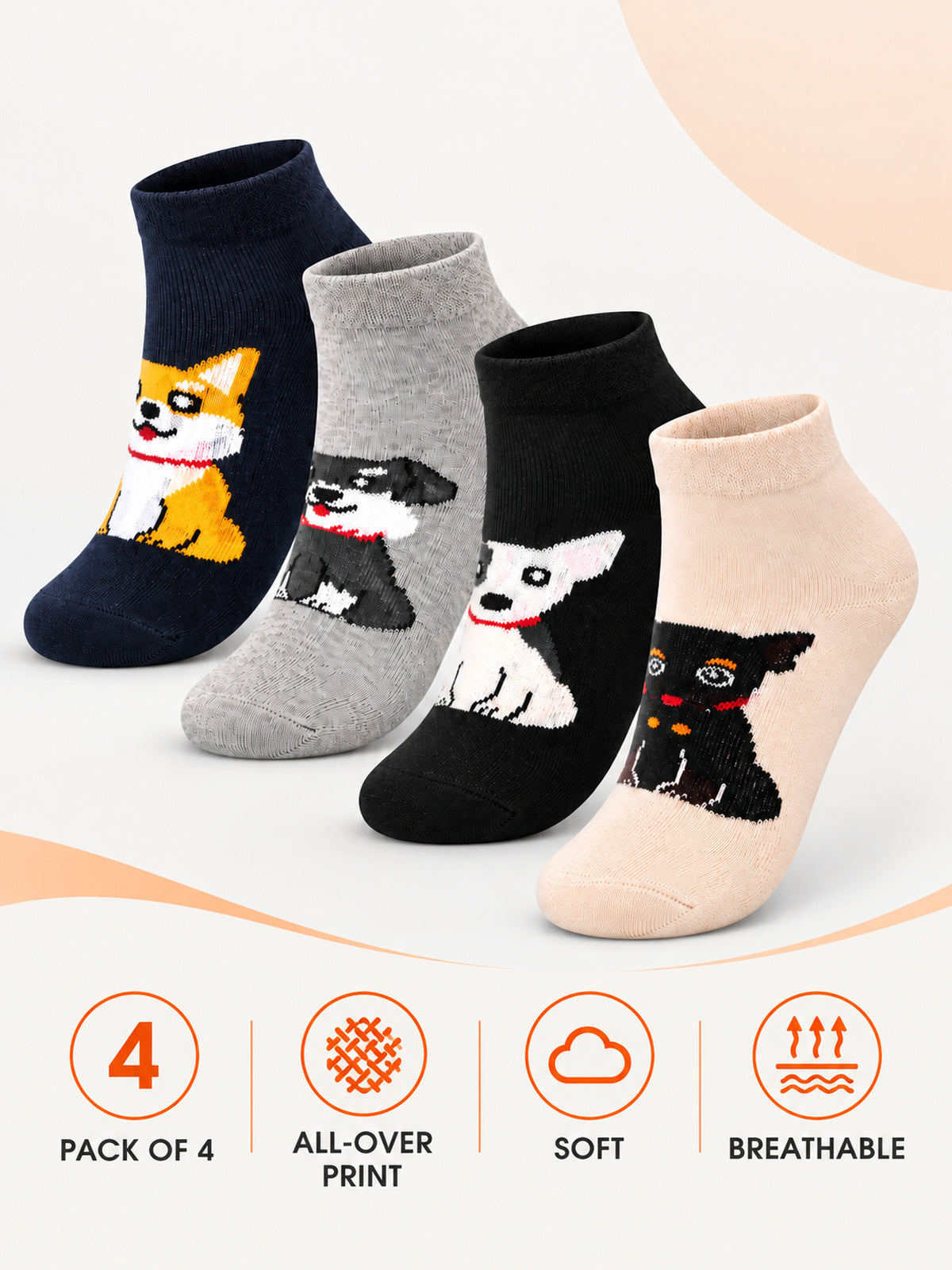 4

PACK OF 4

ALL-OVER PRINT

SOFT

BREATHABLE