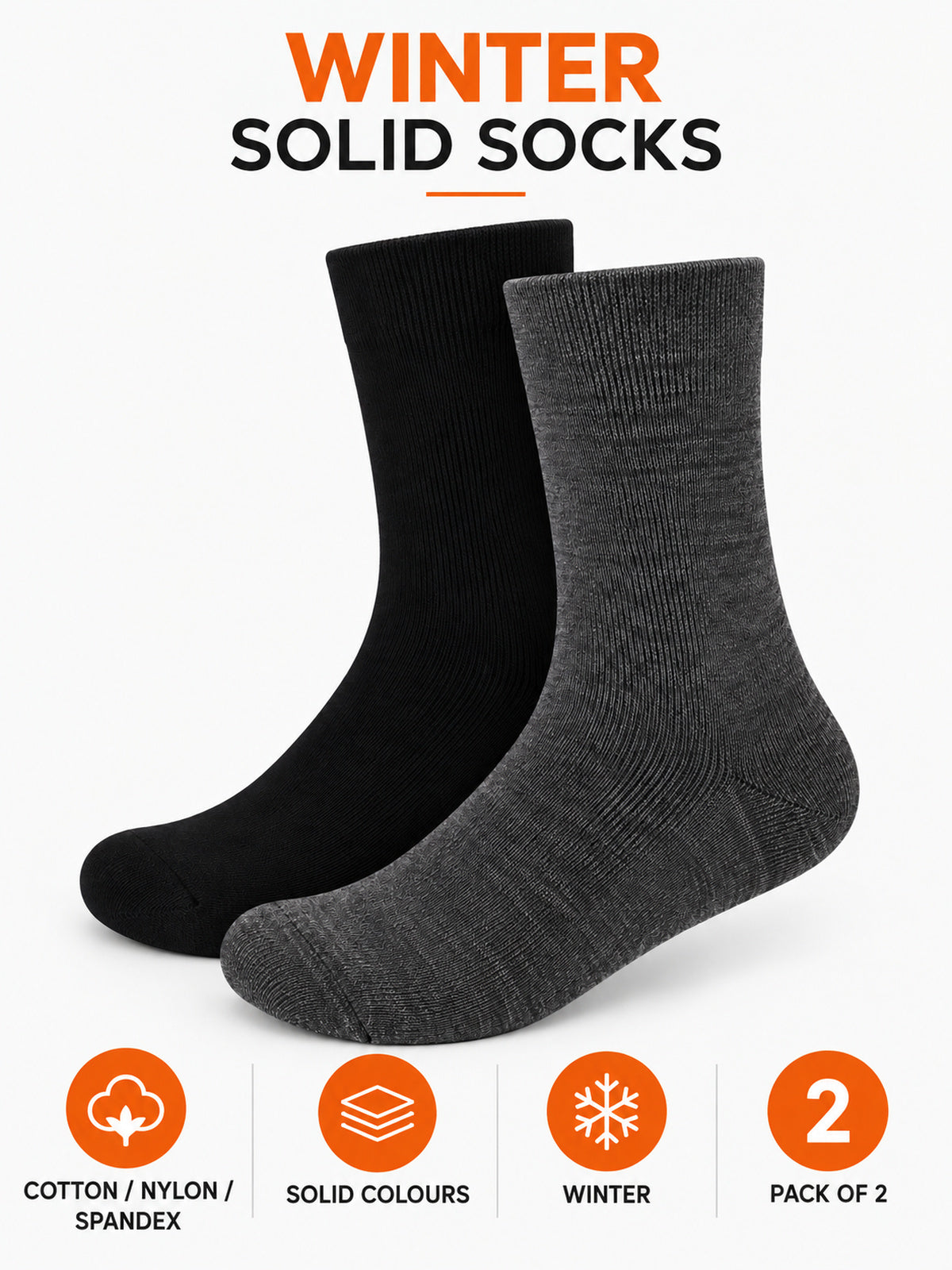 WINTER
SOLID SOCKS

COTTON / NYLON / SPANDEX

SOLID COLOURS

WINTER

2

PACK OF 2