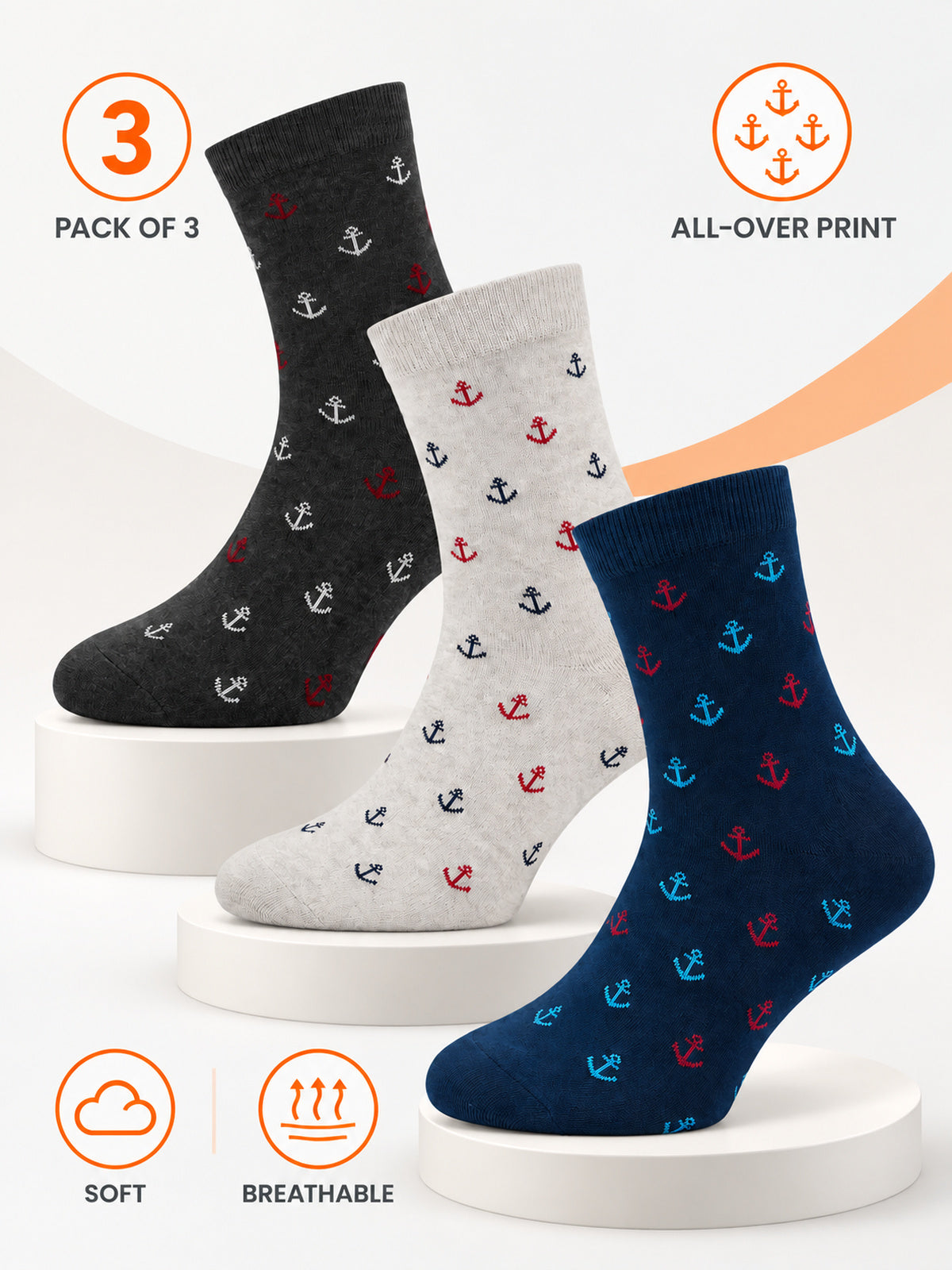 3

PACK OF 3

ALL-OVER PRINT

SOFT

BREATHABLE